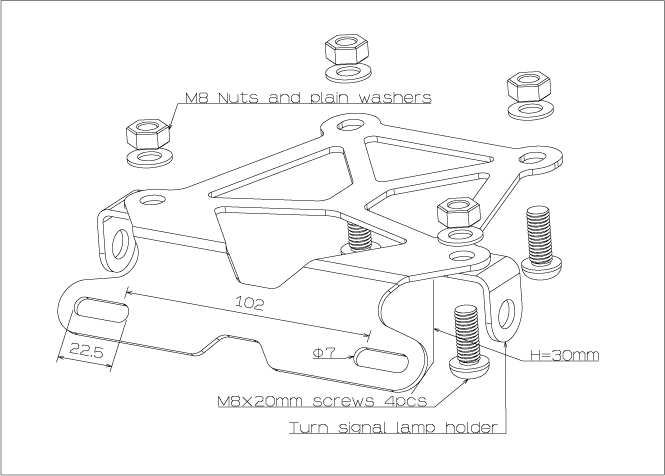 M8 Nuts and plain washers

102

22.5

Φ7

H=30mm

M8X20mm screws 4pcs

Turn signal lamp holder