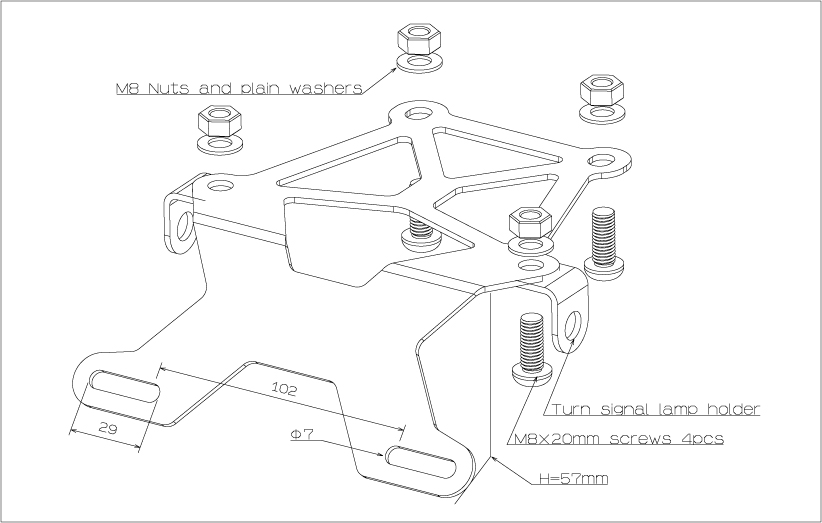 M8 Nuts and plain washers

102

29

Φ7

Turn signal lamp holder

M8x20mm screws 4pcs

H=57mm